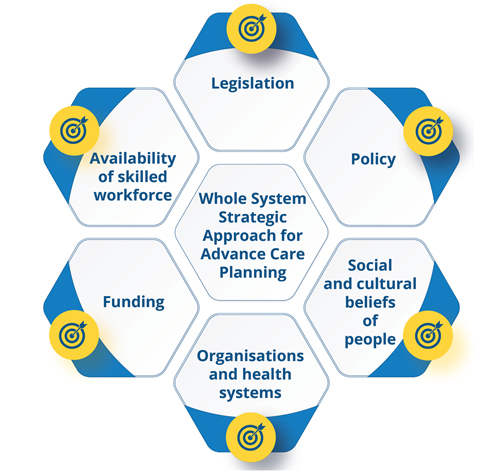 Legislation

Availability of skilled workforce

Policy

Whole System Strategic Approach for Advance Care Planning

Funding

Social and cultural beliefs of people

Organisations and health systems